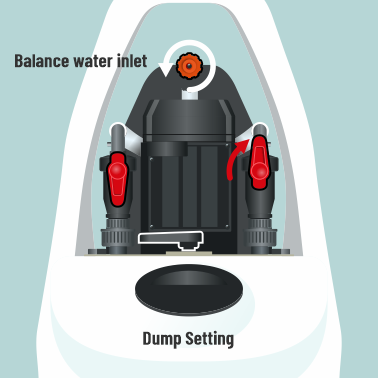 Balance water inlet

Dump Setting