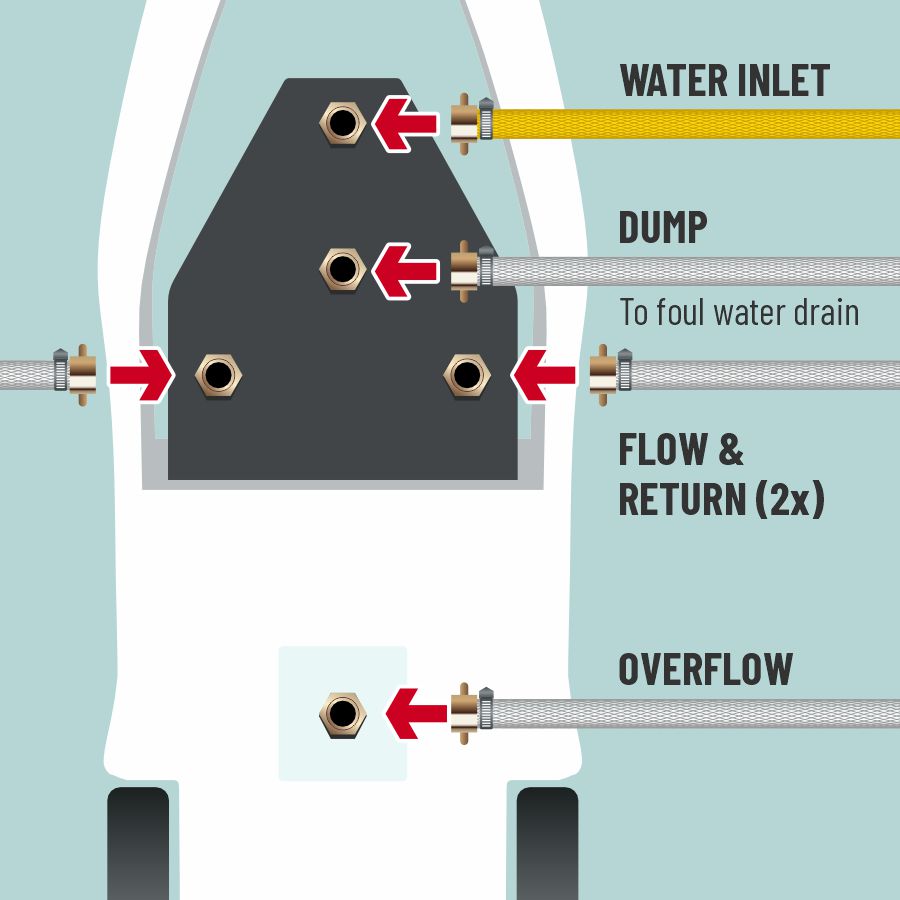 WATER INLET

DUMP

To foul water drain

FLOW & RETURN (2x)

OVERFLOW